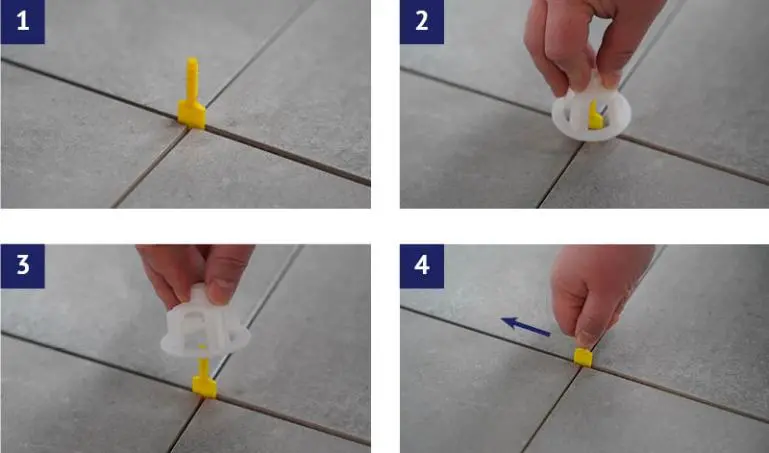 1

2

3

4