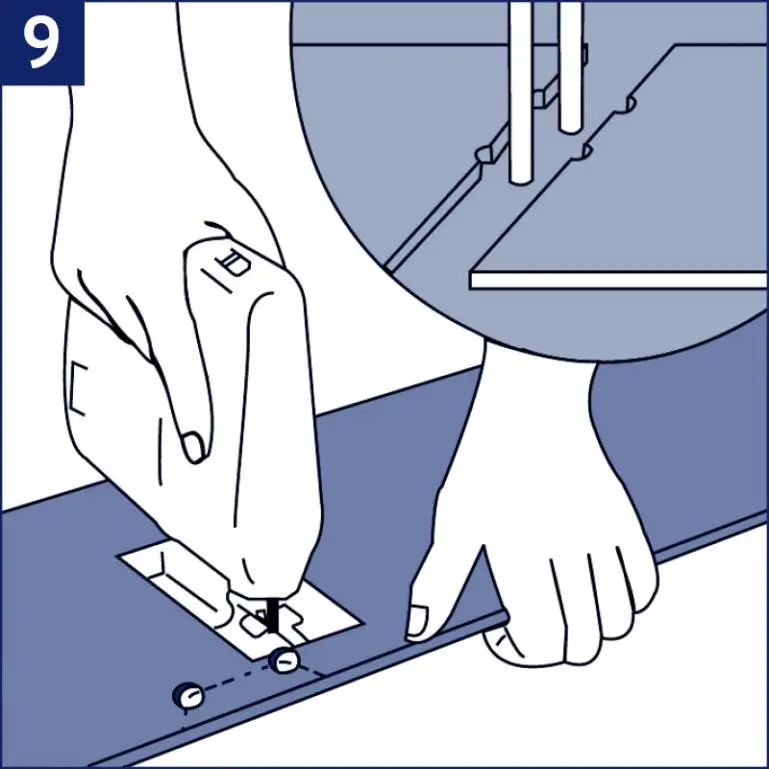 9