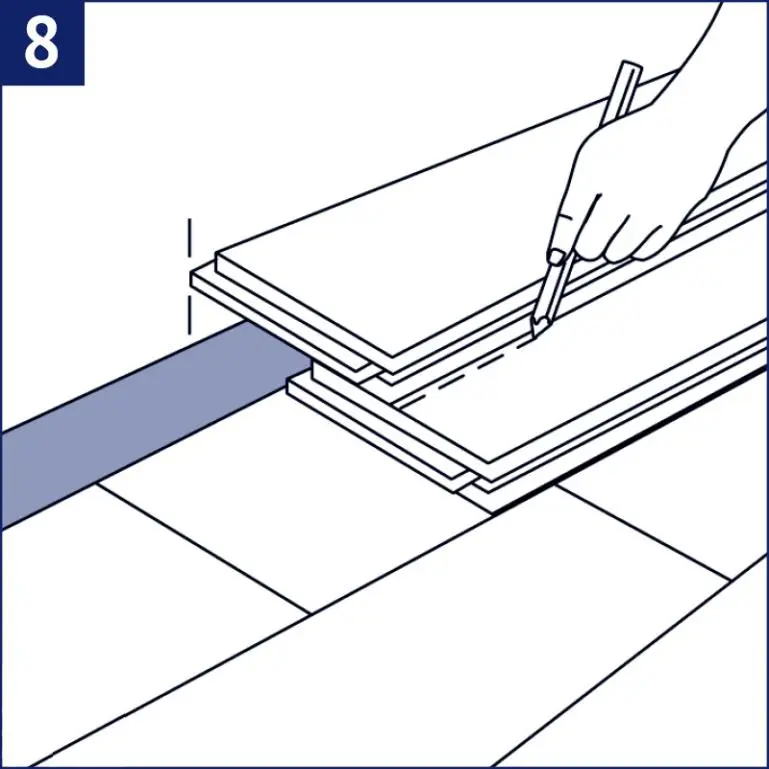 8