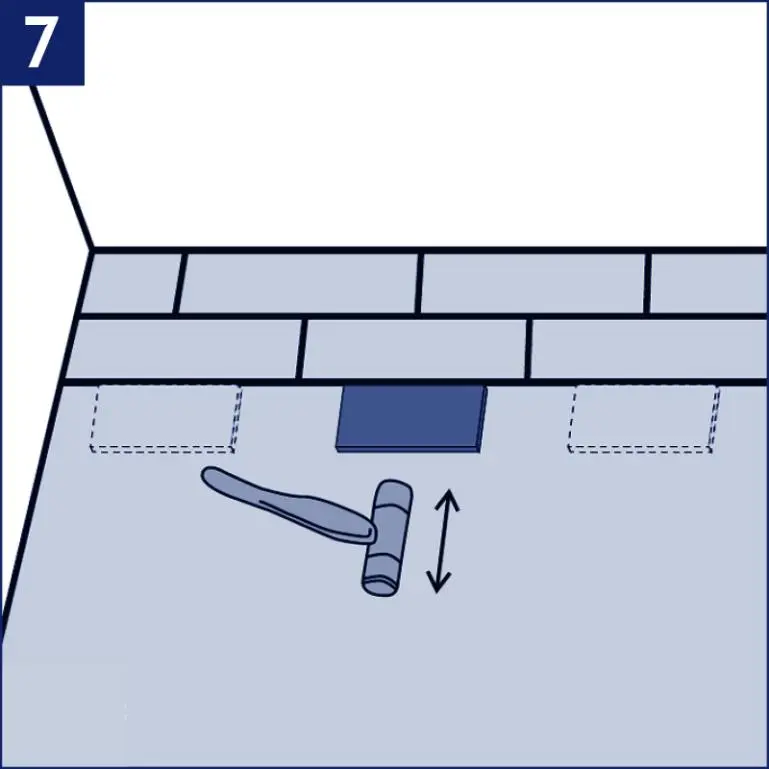 7