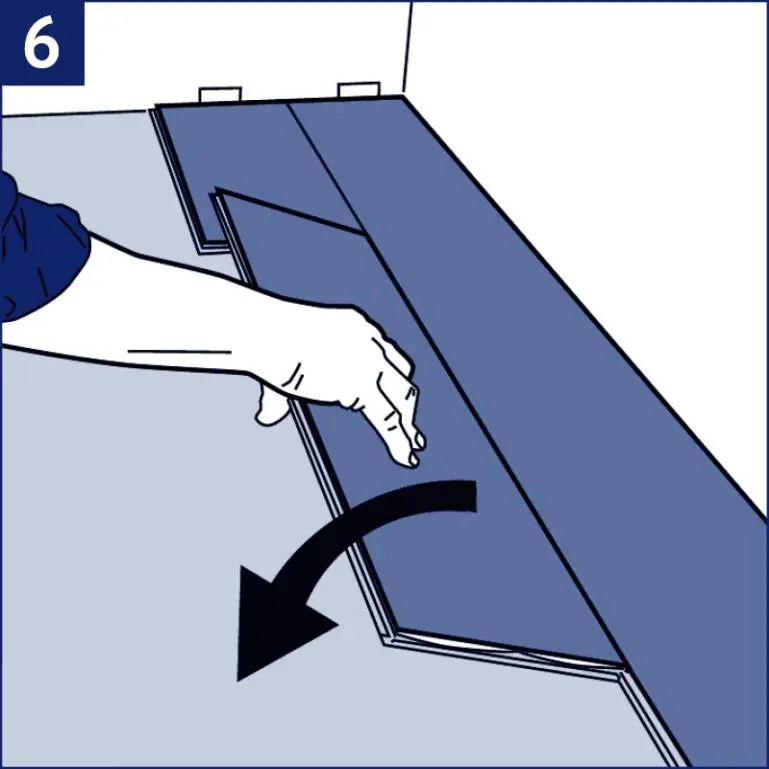 6