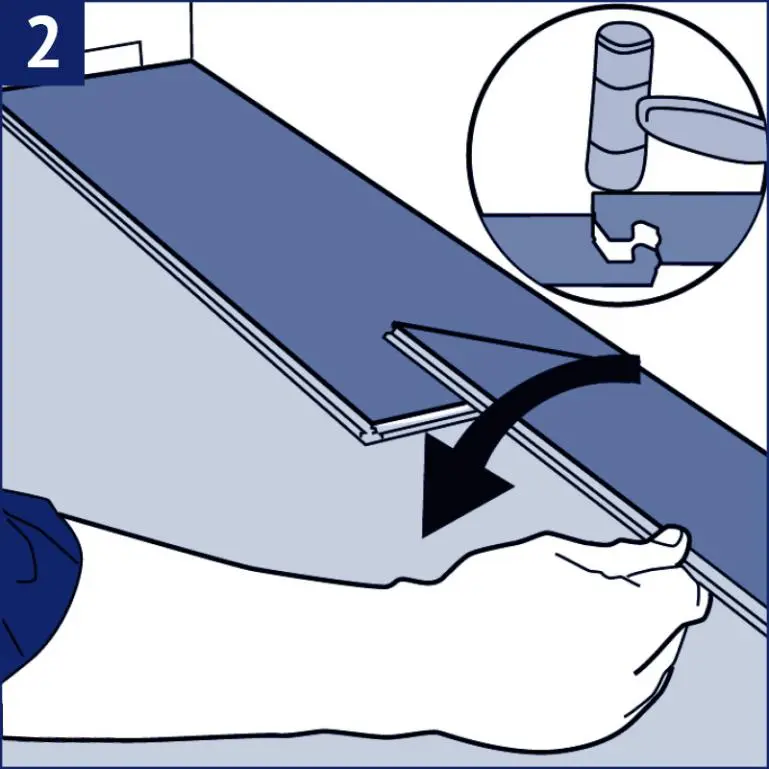 2