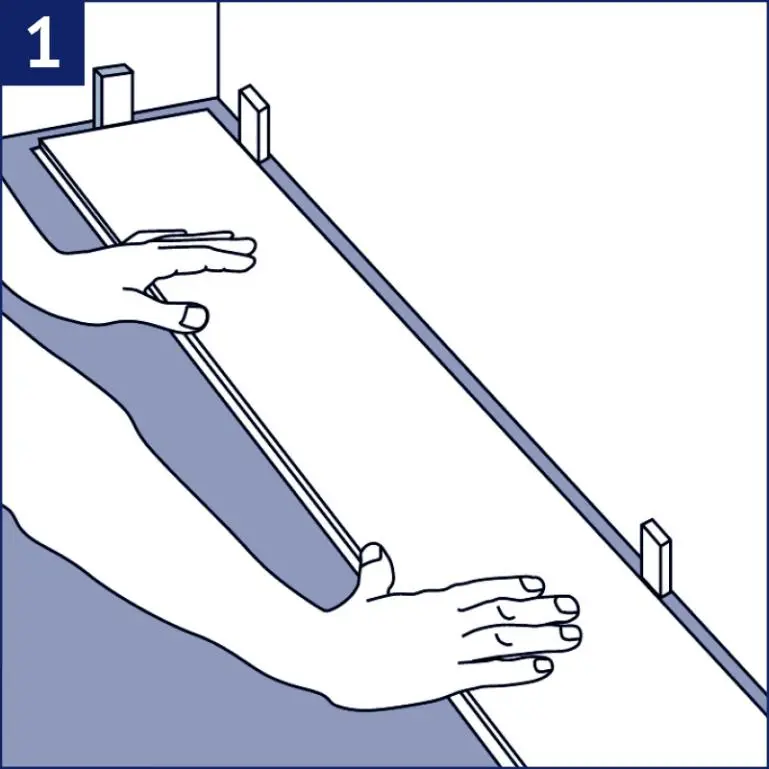 1